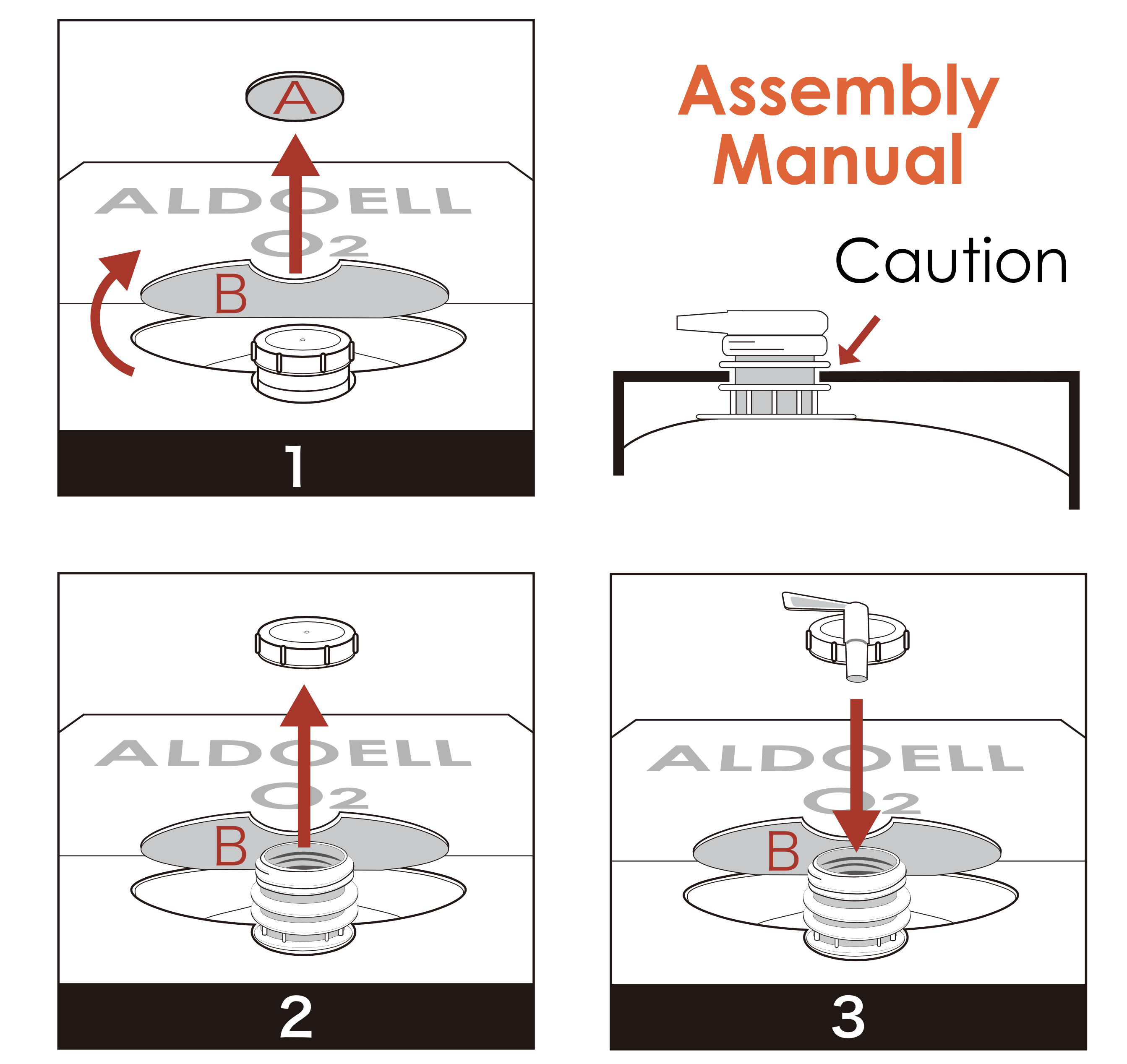 A

ALDOELL
$O_2$

B

1

Assembly Manual

Caution

ALDOELL
$O_2$

B

2

ALDOELL
$O_2$

B

3